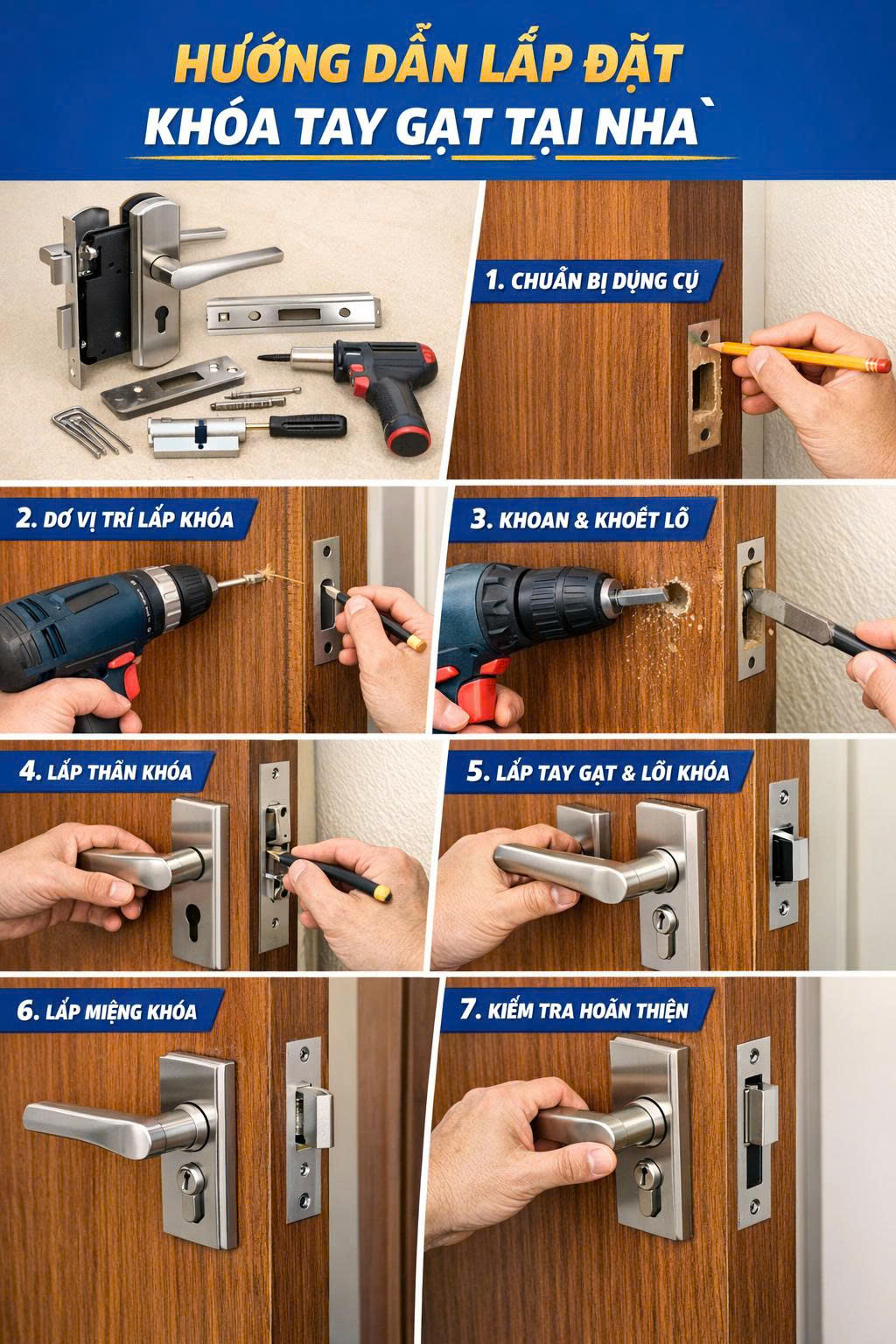 HƯỚNG DẪN LẮP ĐẶT
KHÓA TAY GẠT TẠI NHA`

1. CHUẨN BỊ DỤNG CỤ

2. DƠ VỊ TRÍ LẮP KHÓA

3. KHOAN & KHOẾT LỖ

4. LẮP THÂN KHÓA

5. LẮP TAY GẠT & LÕI KHÓA

6. LẮP MIỆNG KHÓA

7. KIỂM TRA HOÃN THIỆN